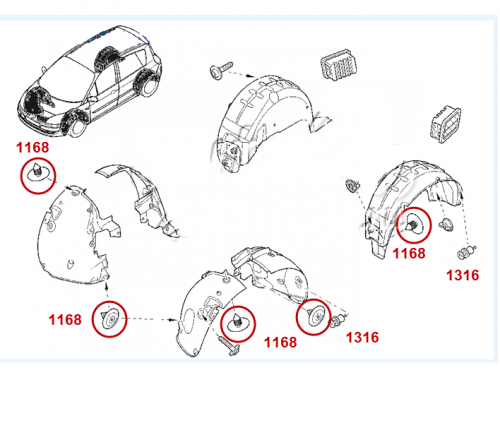 1168

1168

1316

1168

1168

1316