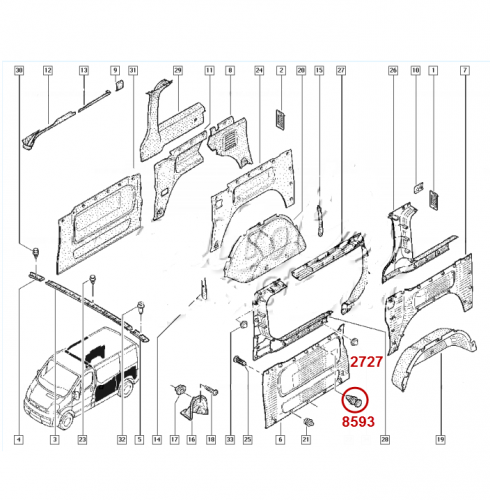 30
12
13
9
31
29
11
8
24
2
20
15
27
26
10
1
7
2727
8593
4
3
23
32
5
14
17
16
18
33
25
6
21
28
19