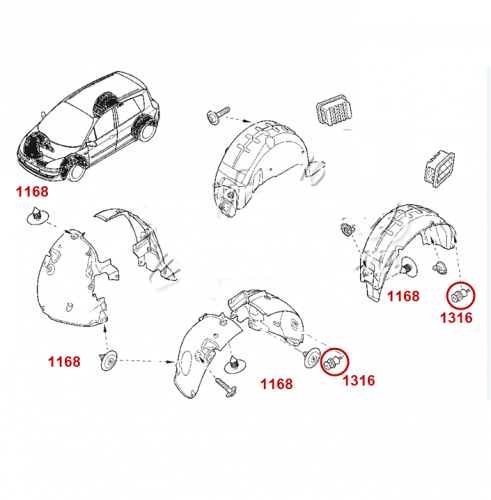 1168

1168

1316

1168

1168

1316