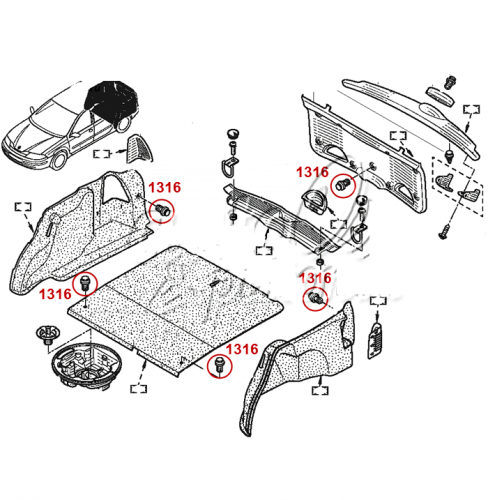 1316

1316

1316

1316

1316