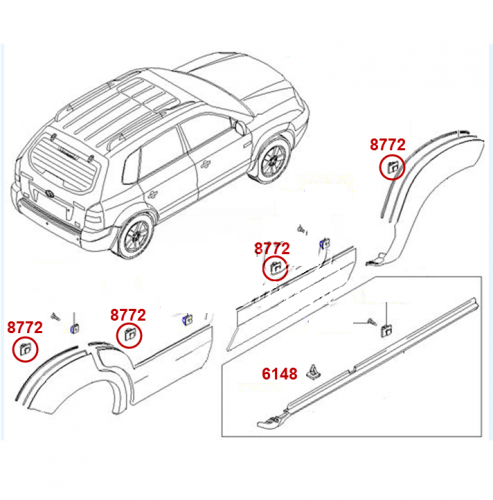 8772

8772

8772

8772

6148