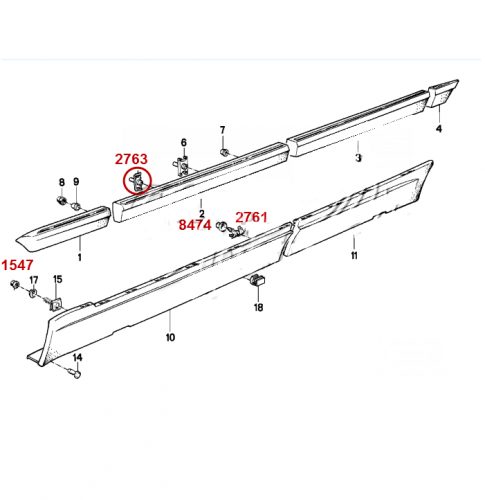 4
7
6
3
2763
8
9
2
8474
2761
1
11
1547
17
15
18
10
14