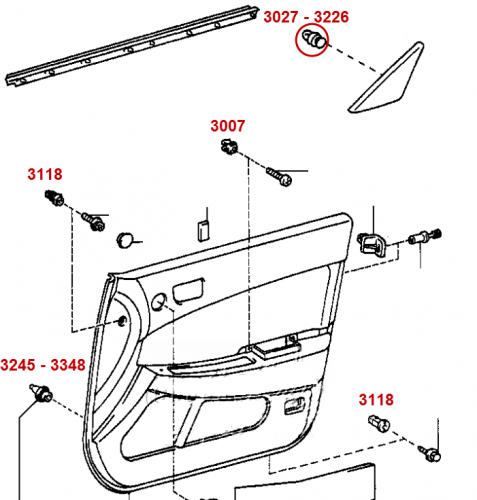 3027 - 3226

3007

3118

3245 - 3348

3118