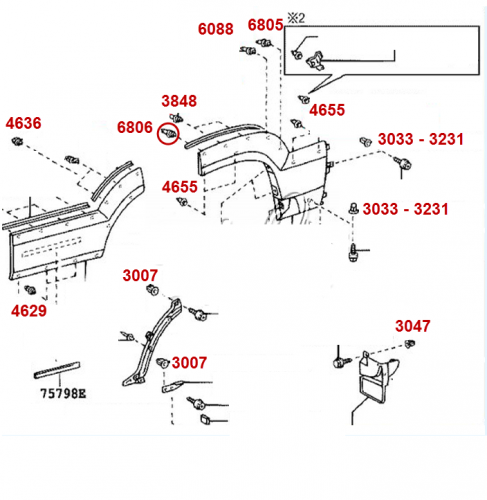 6088
6805
※2
3848
4655
4636
6806
3033 - 3231
4655
3033 - 3231
3007
4629
3047
3007
75798E